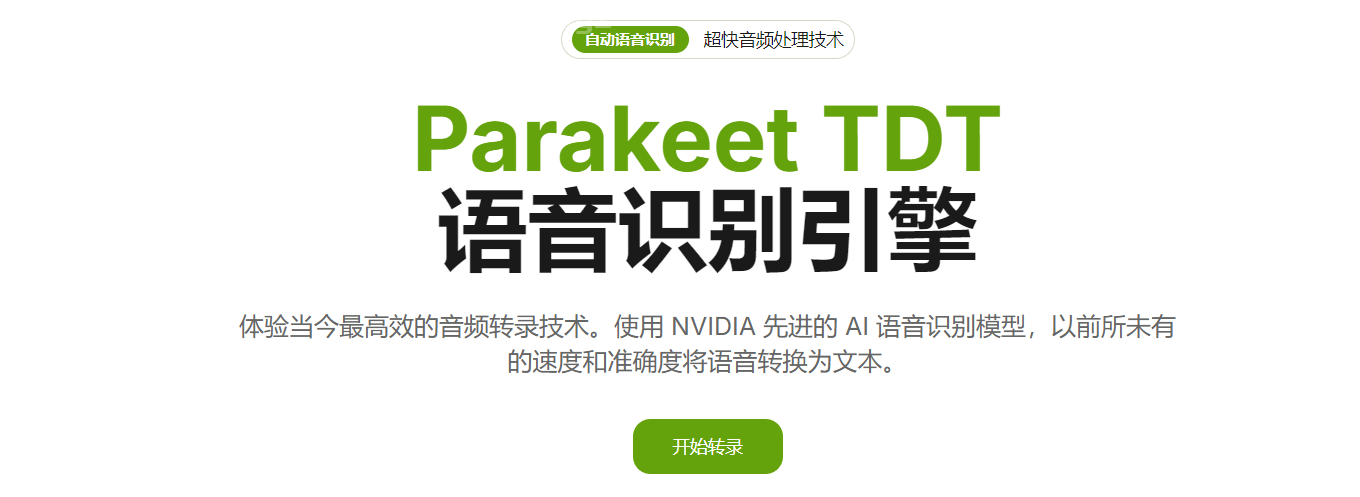 自动语音识别 超快音频处理技术

Parakeet TDT
语音识别引擎

体验当今最高效的音频转录技术。使用 NVIDIA 先进的 AI 语音识别模型，以前所未有的速度和准确度将语音转换为文本。

开始转录